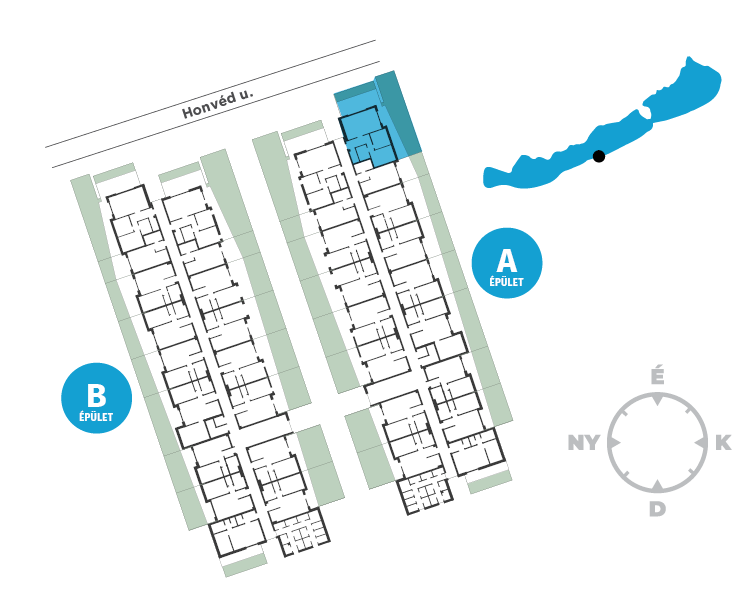 Honvéd u.

A
ÉPÜLET

B
ÉPÜLET

É
NY
K
D