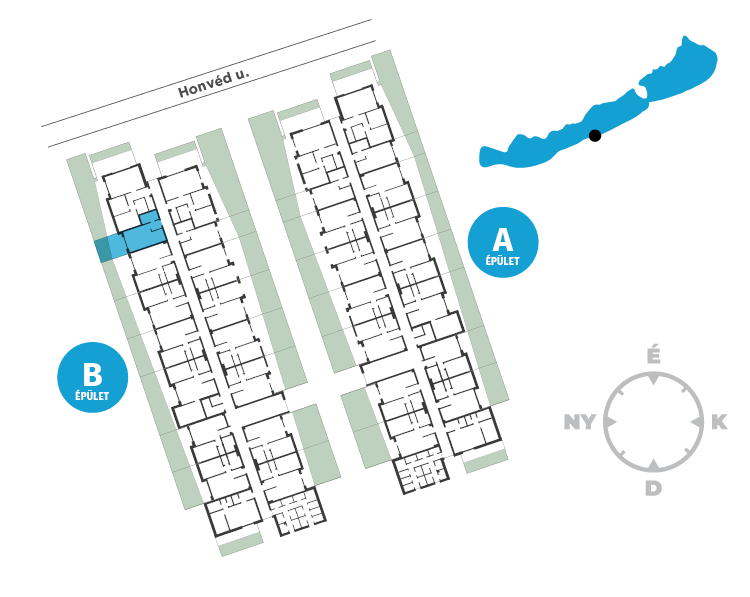 Honvéd u.

A
ÉPÜLET

B
ÉPÜLET

É
NY
K
D