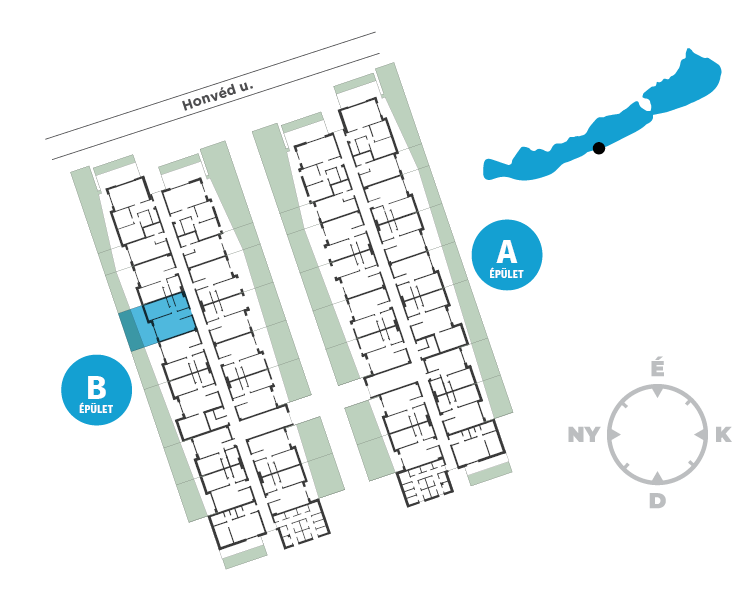 Honvéd u.

A
ÉPÜLET

B
ÉPÜLET

É
NY
K
D