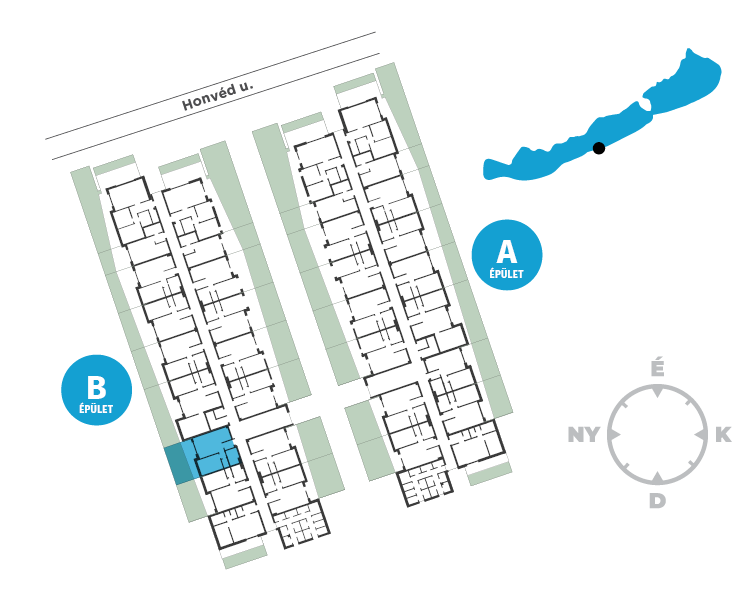 Honvéd u.

A
ÉPÜLET

B
ÉPÜLET

É
NY
K
D